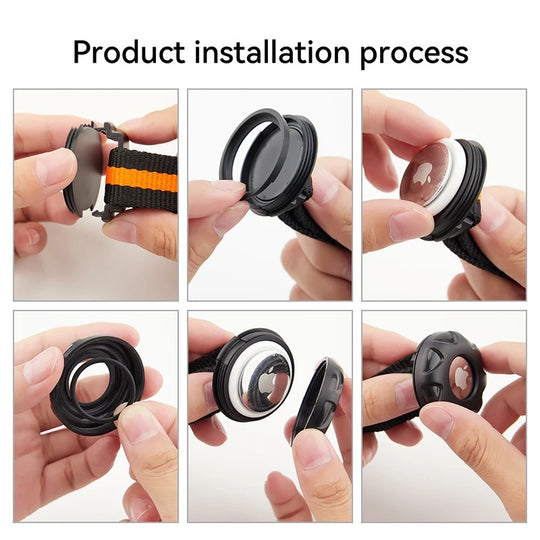 Product installation process